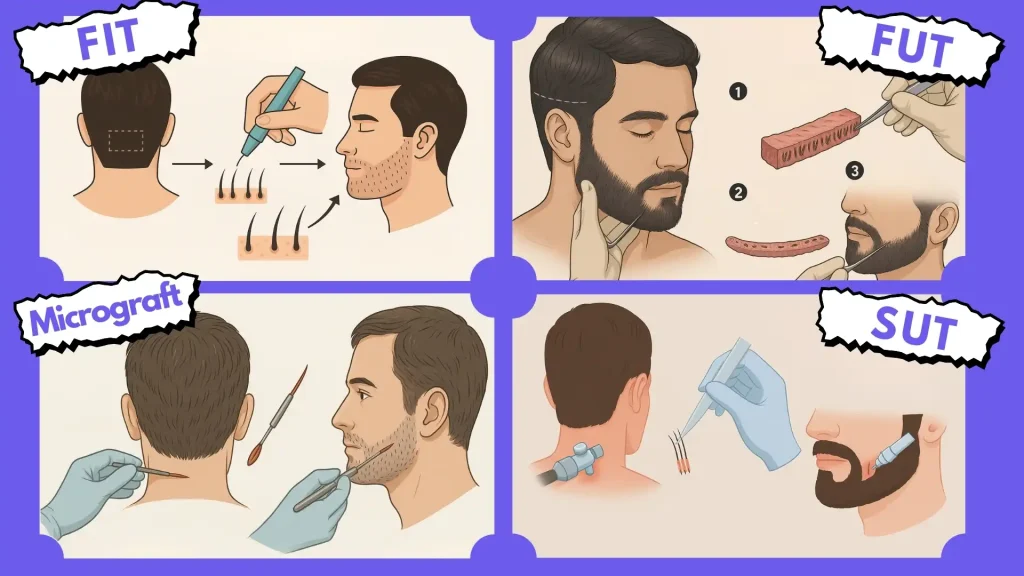 FIT

FUT

1

2

3

Micrograft

SUT